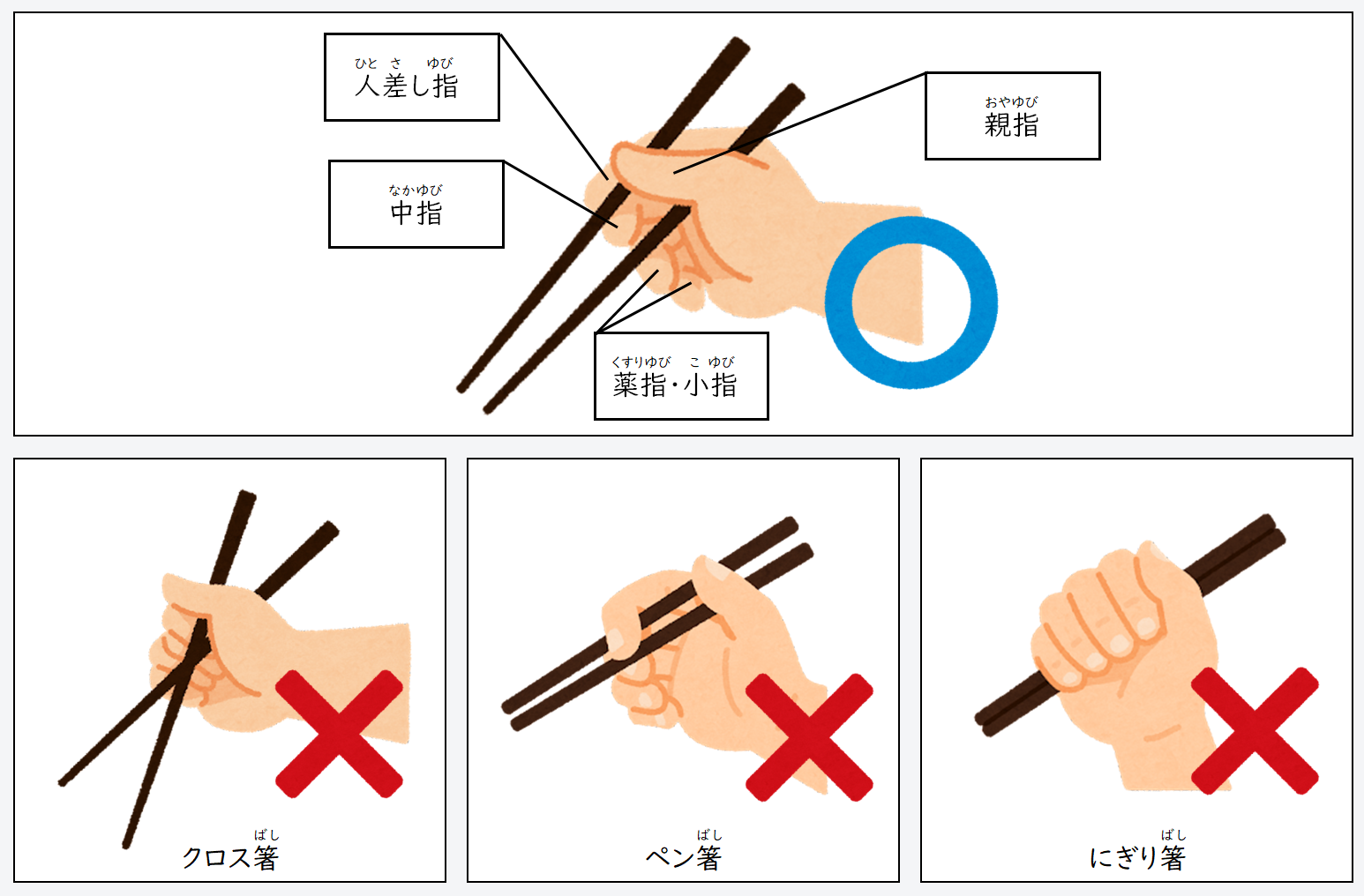 ひと さ ゆび
人差し指

おやゆび
親指

なかゆび
中指

くすりゆび こ ゆび
薬指・小指

ばし
クロス箸

ばし
ペン箸

ばし
にぎり箸